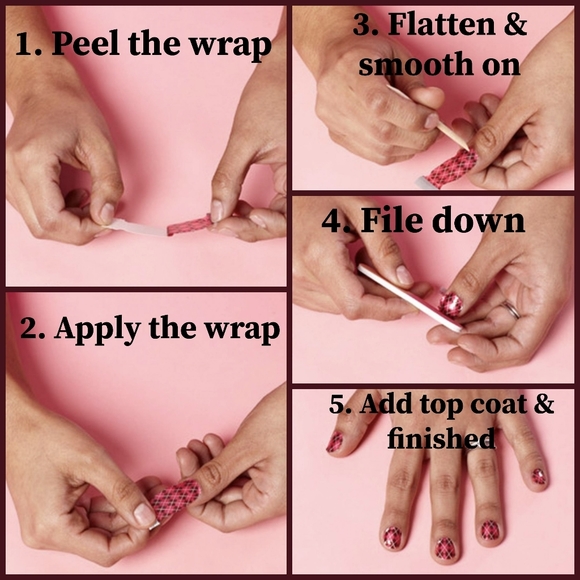 1. Peel the wrap

2. Apply the wrap

3. Flatten & smooth on

4. File down

5. Add top coat & finished